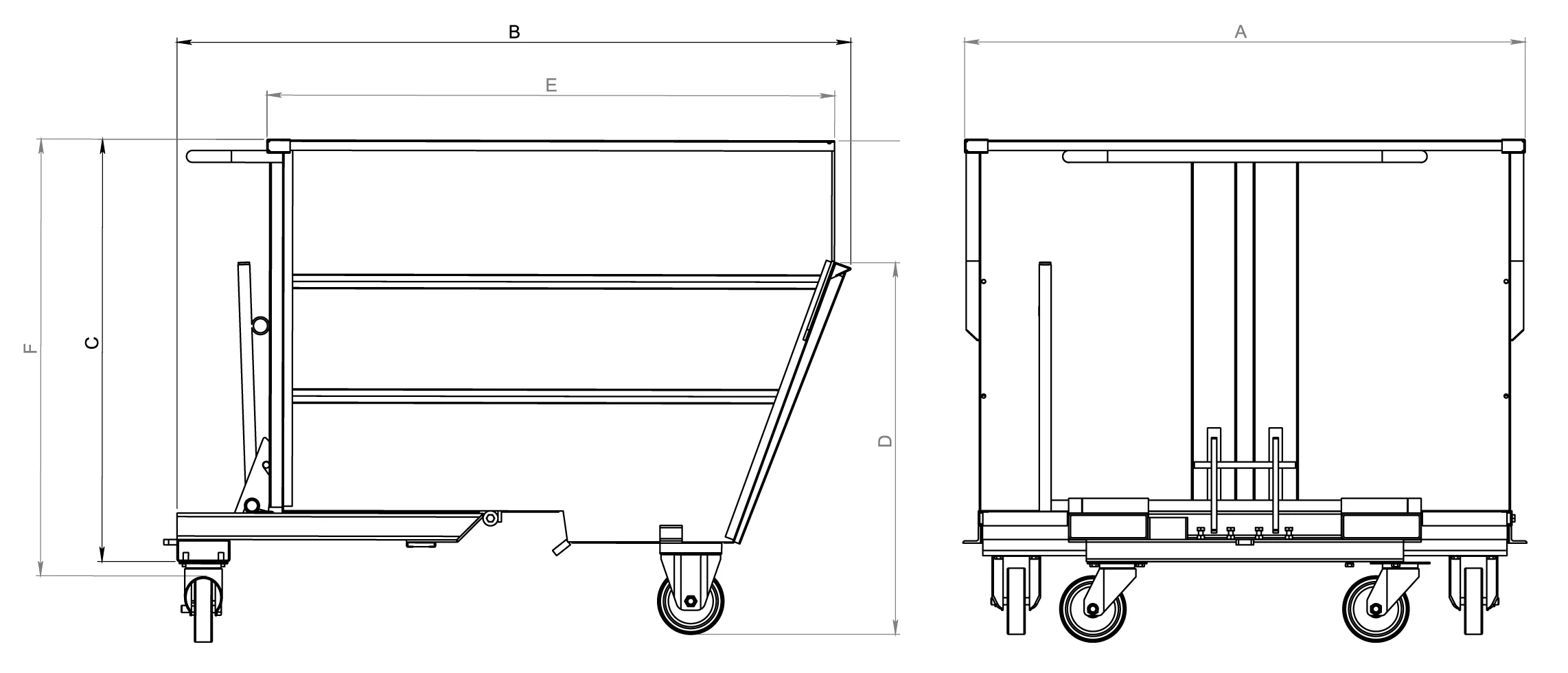 B
E
F
C
D
A